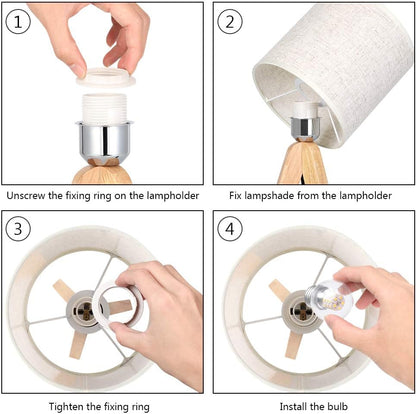 1

Unscrew the fixing ring on the lampholder

2

Fix lampshade from the lampholder

3

Tighten the fixing ring

4

Install the bulb